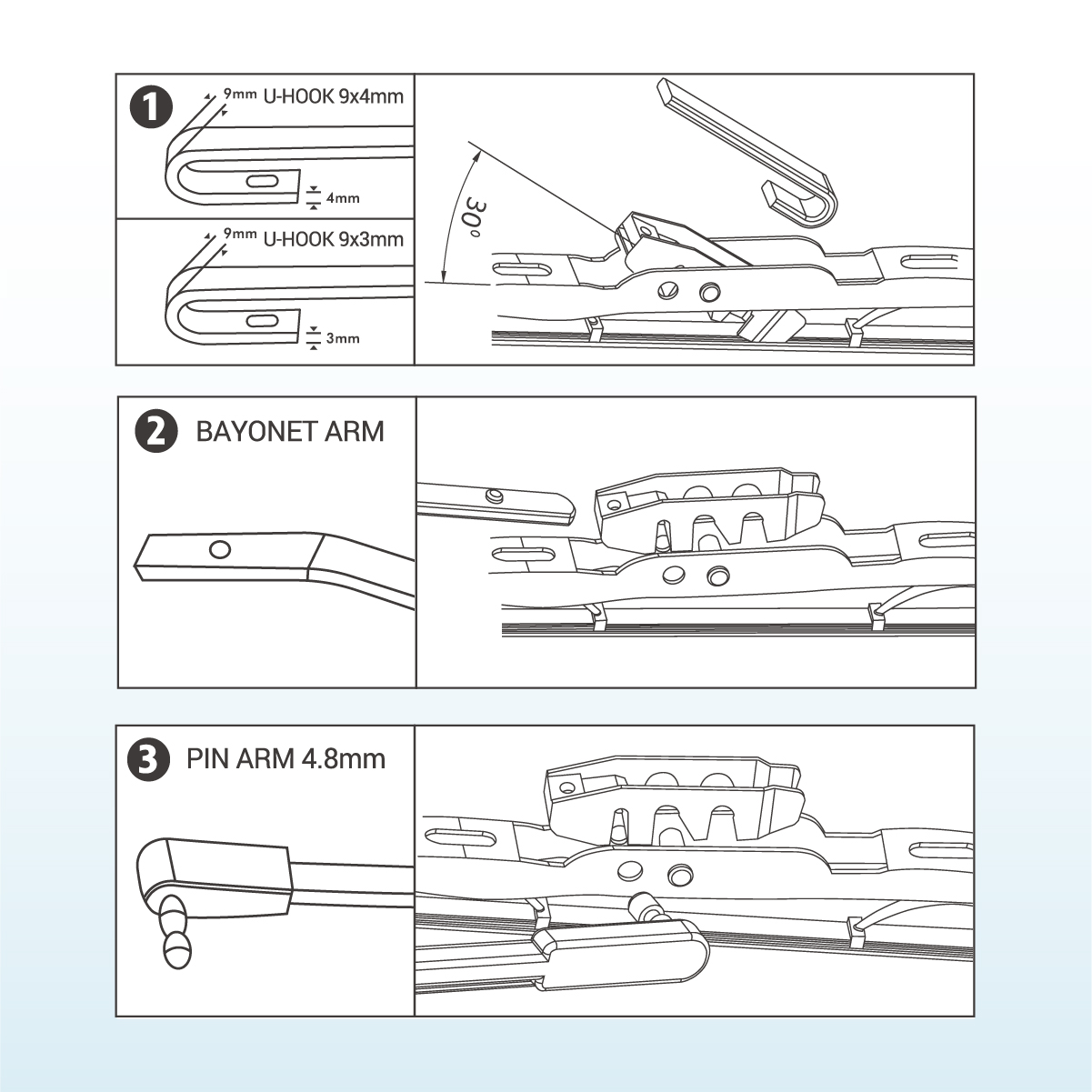 1 9mm U-HOOK 9x4mm
4mm

9mm U-HOOK 9x3mm
3mm

30°

2 BAYONET ARM

3 PIN ARM 4.8mm