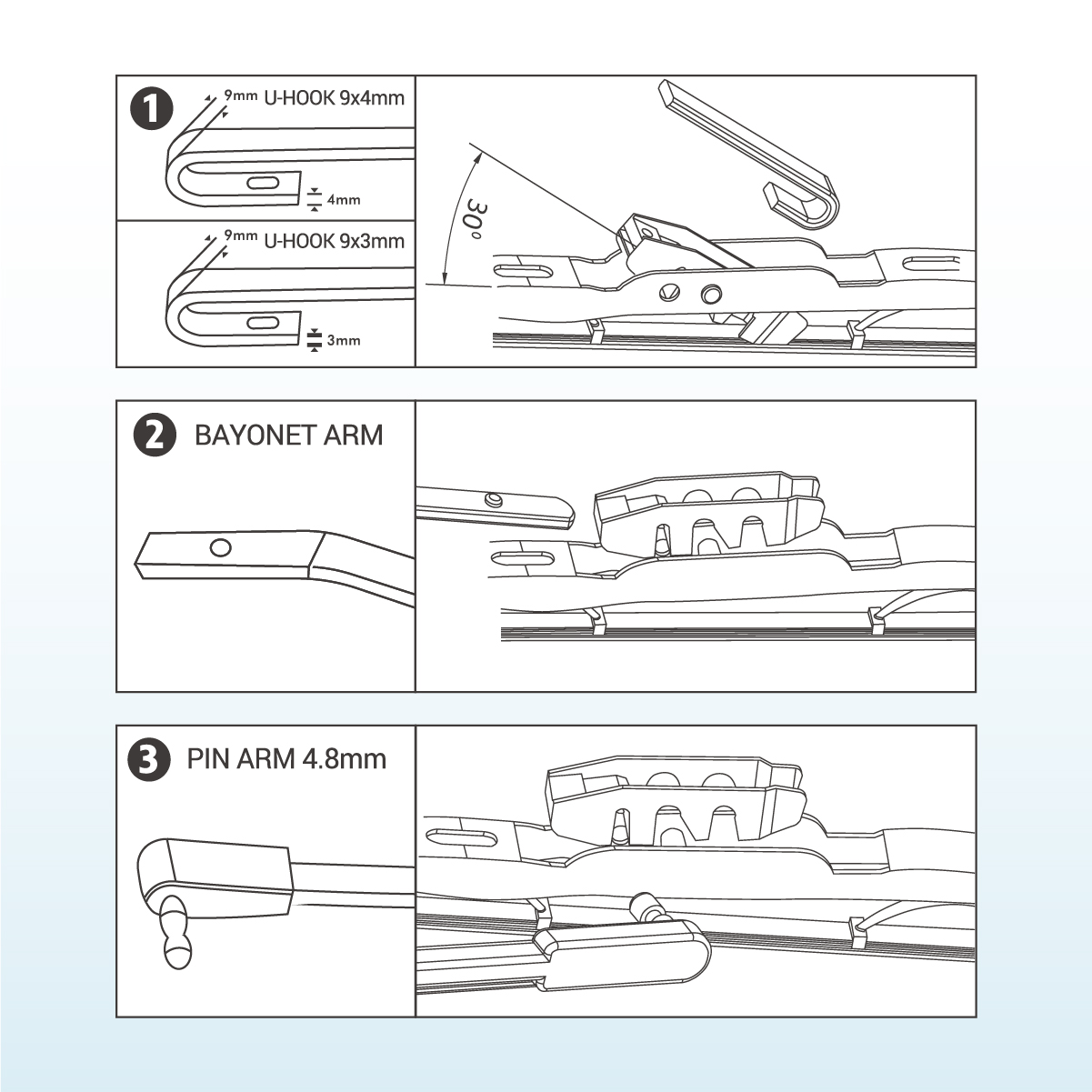 1 9mm U-HOOK 9x4mm
4mm
9mm U-HOOK 9x3mm
3mm
30°

2 BAYONET ARM

3 PIN ARM 4.8mm